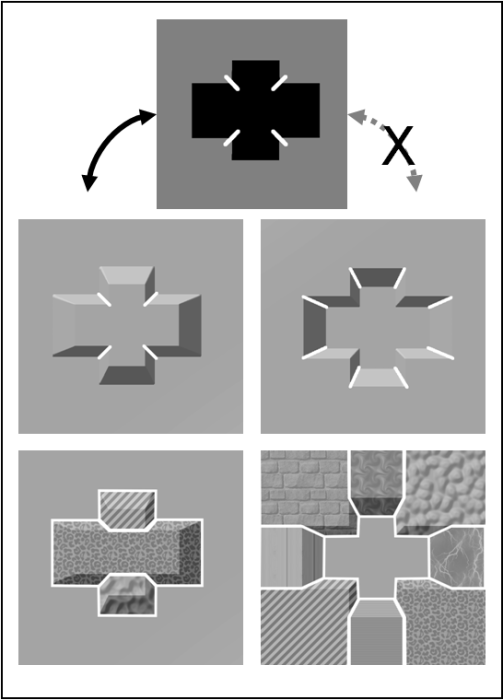 X